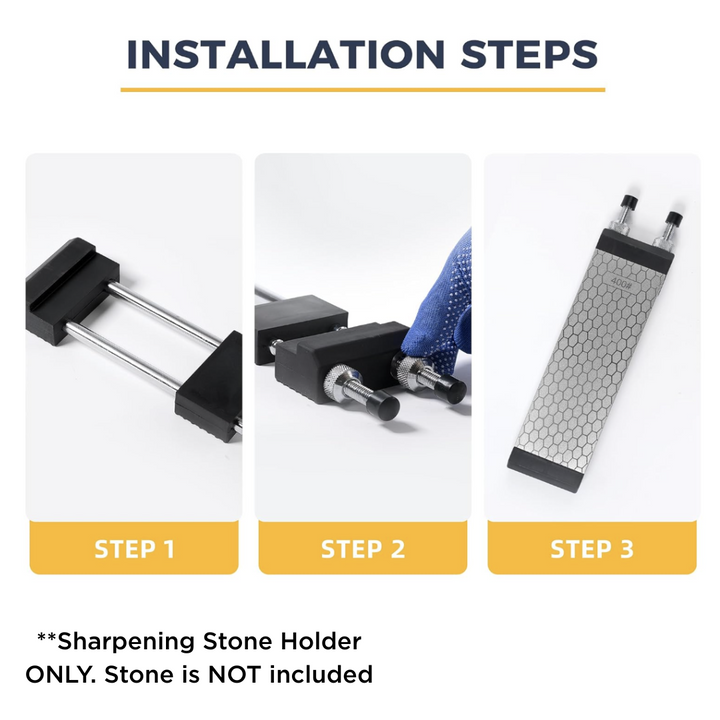 INSTALLATION STEPS

400#

STEP 1

STEP 2

STEP 3

**Sharpening Stone Holder ONLY. Stone is NOT included